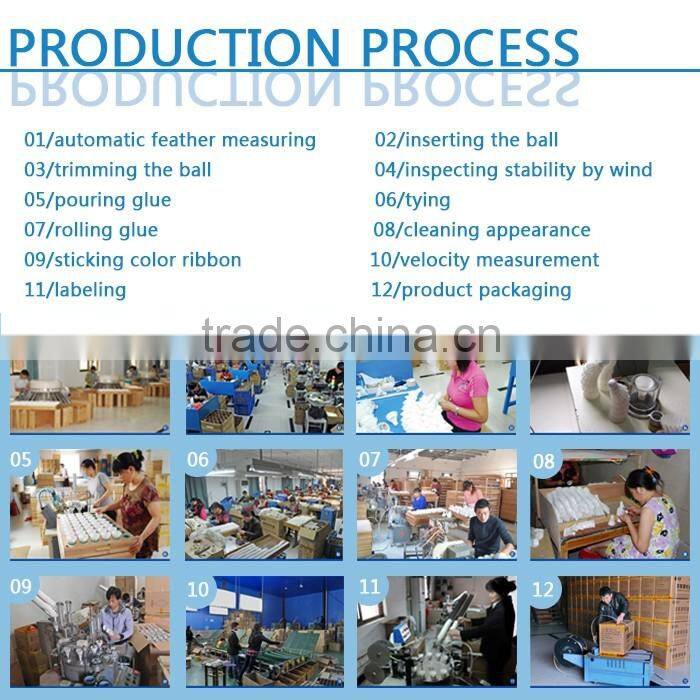 PRODUCTION PROCESS

01/automatic feather measuring
03/trimming the ball
05/pouring glue
07/rolling glue
09/sticking color ribbon
11/labeling

02/inserting the ball
04/inspecting stability by wind
06/tying
08/cleaning appearance
10/velocity measurement
12/product packaging

trade.china.cn

05
06
07
08
09
10
11
12