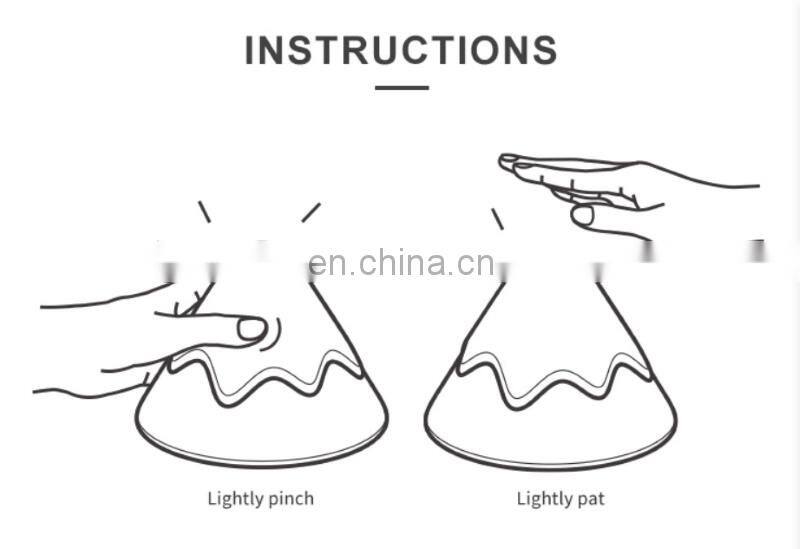 INSTRUCTIONS

en.china.cn

Lightly pinch

Lightly pat