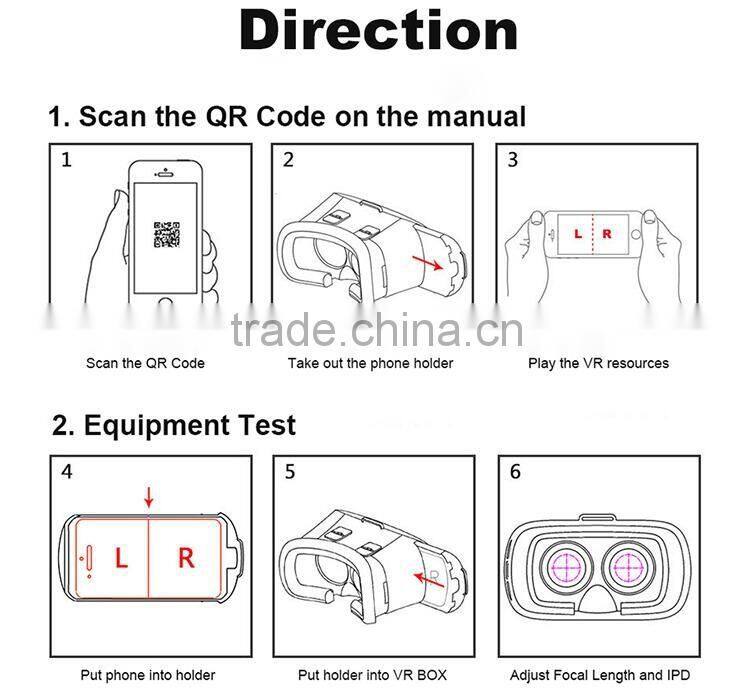 Direction

1. Scan the QR Code on the manual

1

2

3

L R

trade.china.cn

Scan the QR Code

Take out the phone holder

Play the VR resources

2. Equipment Test

4

L R

5

R

6

Put phone into holder

Put holder into VR BOX

Adjust Focal Length and IPD