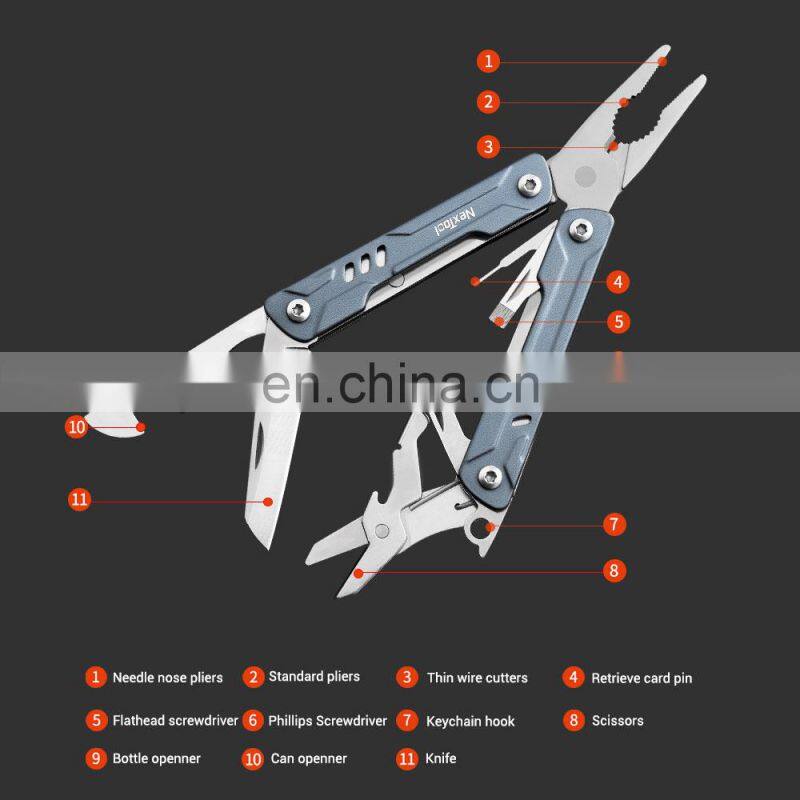 1
2
3
Nextool
4
5
en.china.cn
10
11
7
8

1 Needle nose pliers
2 Standard pliers
3 Thin wire cutters
4 Retrieve card pin
5 Flathead screwdriver
6 Phillips Screwdriver
7 Keychain hook
8 Scissors
9 Bottle openner
10 Can openner
11 Knife