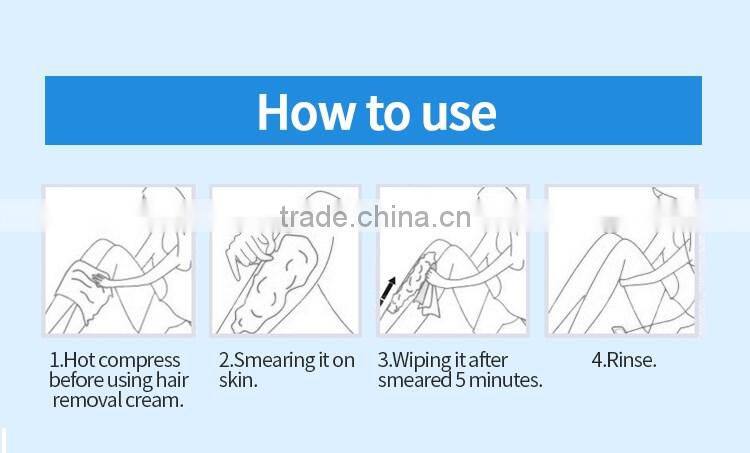 How to use

trade.china.cn

1.Hot compress before using hair removal cream.

2.Smearing it on skin.

3.Wiping it after smeared 5 minutes.

4.Rinse.