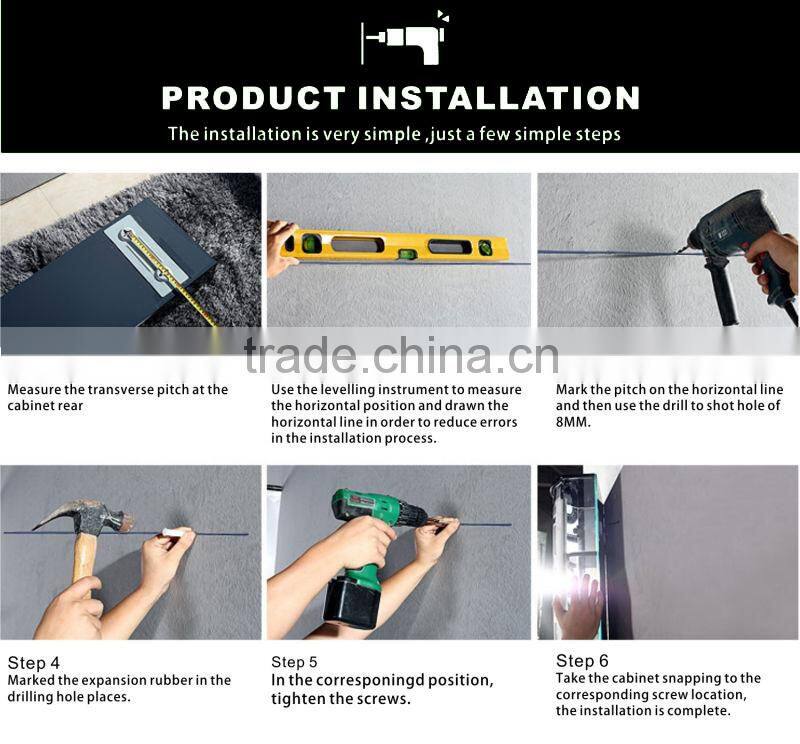 PRODUCT INSTALLATION

The installation is very simple ,just a few simple steps

trade.china.cn

Measure the transverse pitch at the cabinet rear

Use the levelling instrument to measure the horizontal position and drawn the horizontal line in order to reduce errors in the installation process.

Mark the pitch on the horizontal line and then use the drill to shot hole of 8MM.

Step 4
Marked the expansion rubber in the drilling hole places.

Step 5
In the corresponingd position, tighten the screws.

Step 6
Take the cabinet snapping to the corresponding screw location, the installation is complete.