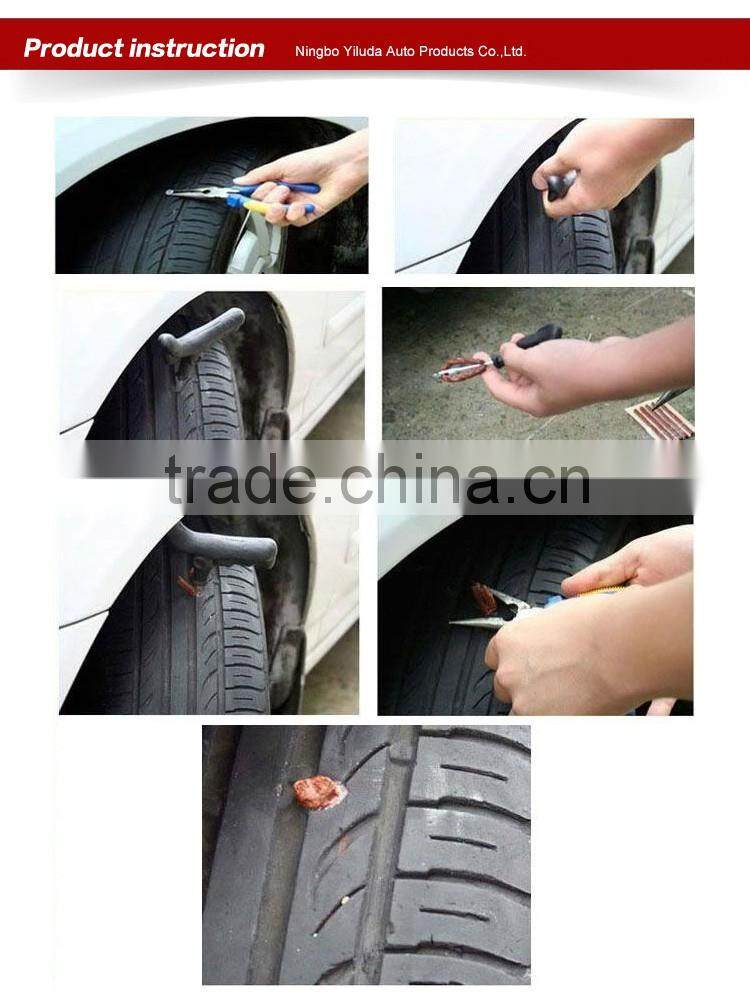 Product instruction Ningbo Yiluda Auto Products Co.,Ltd.

trade.china.cn