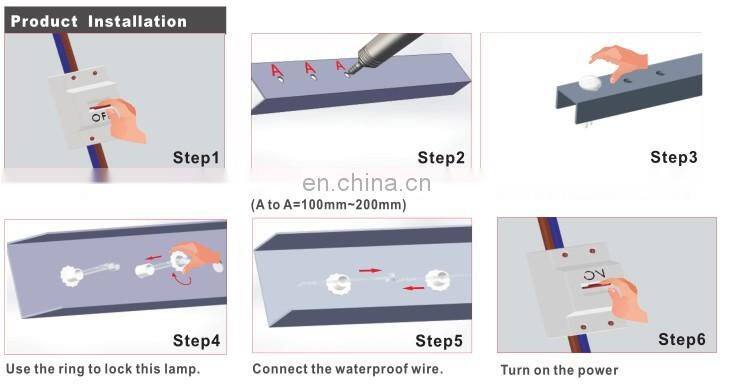 Product Installation

OFF

Step1

A A A

Step2

Step3

en.china.cn

(A to A=100mm~200mm)

Step4

Use the ring to lock this lamp.

Step5

Connect the waterproof wire.

ON

Step6

Turn on the power