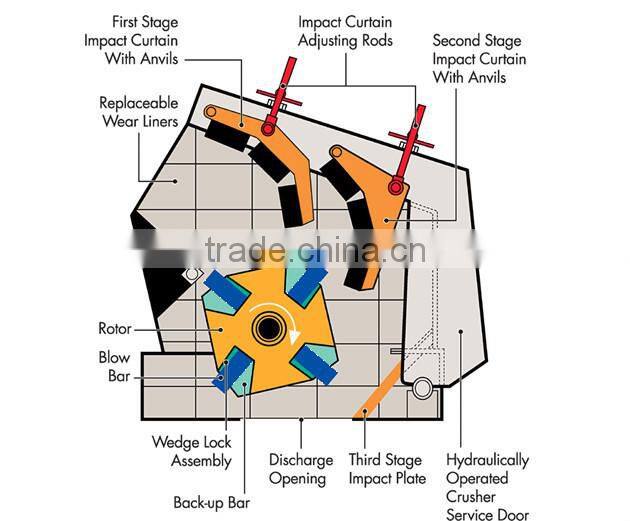 First Stage Impact Curtain With Anvils

Impact Curtain Adjusting Rods

Second Stage Impact Curtain With Anvils

Replaceable Wear Liners

trade.china.cn

Rotor

Blow Bar

Wedge Lock Assembly

Back-up Bar

Discharge Opening

Third Stage Impact Plate

Hydraulically Operated Crusher Service Door