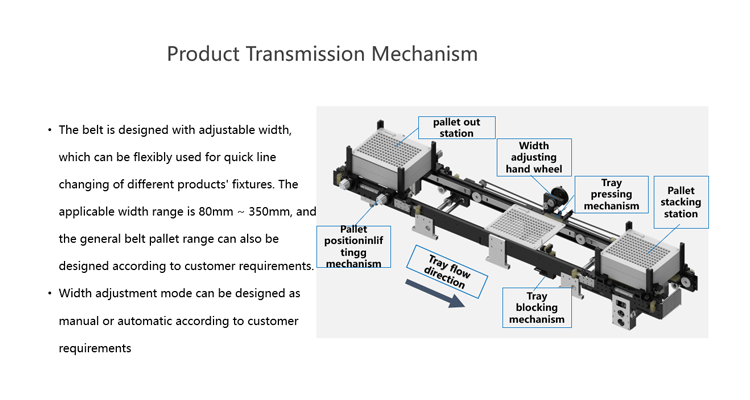 Product Transmission Mechanism

• The belt is designed with adjustable width, which can be flexibly used for quick line changing of different products' fixtures. The applicable width range is 80mm ~ 350mm, and the general belt pallet range can also be designed according to customer requirements.
• Width adjustment mode can be designed as manual or automatic according to customer requirements

pallet out station

Width adjusting hand wheel

Tray pressing mechanism

Pallet stacking station

Pallet positioninlif tingg mechanism

Tray flow direction

Tray blocking mechanism