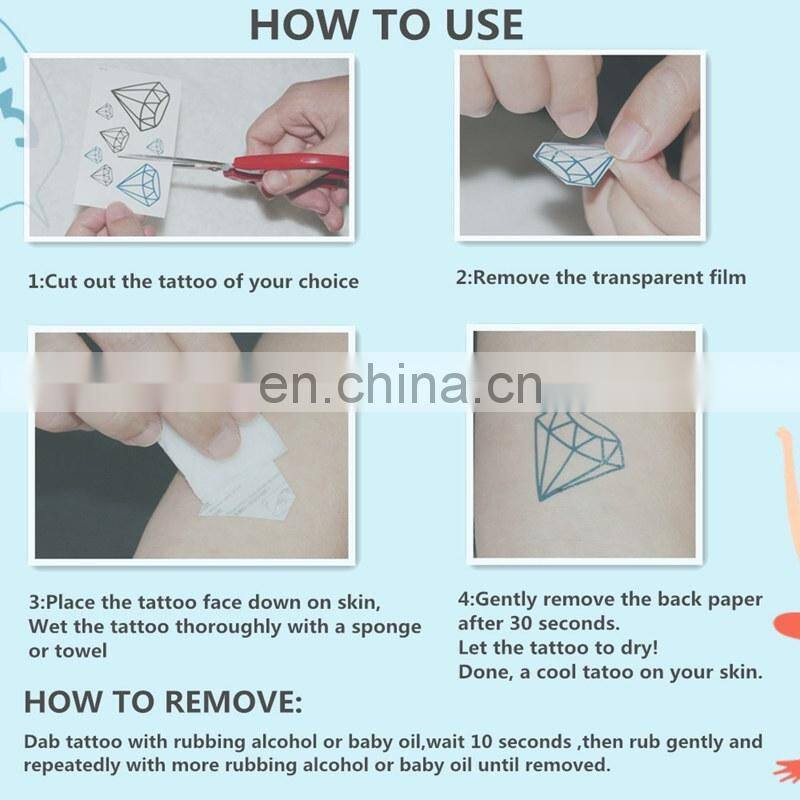 HOW TO USE

1:Cut out the tattoo of your choice

2:Remove the transparent film

en.china.cn

3:Place the tattoo face down on skin, Wet the tattoo thoroughly with a sponge or towel

4:Gently remove the back paper after 30 seconds.
Let the tattoo to dry!
Done, a cool tatoo on your skin.

HOW TO REMOVE:

Dab tattoo with rubbing alcohol or baby oil,wait 10 seconds ,then rub gently and repeatedly with more rubbing alcohol or baby oil until removed.