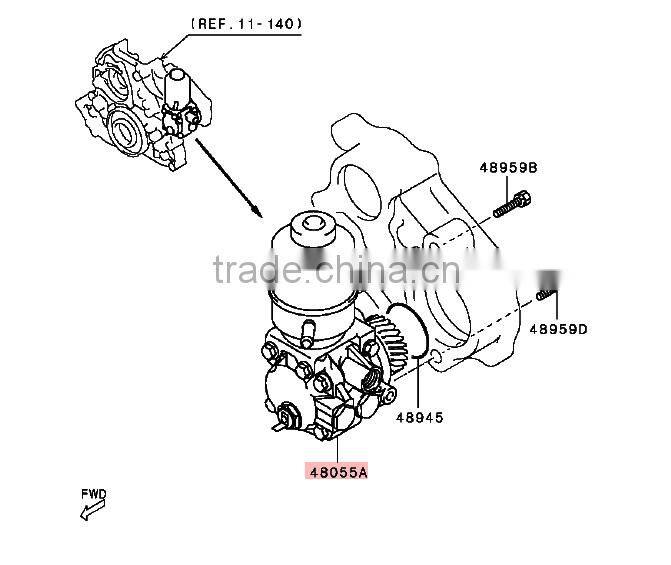 (REF. 11-140)

48959B

trade.china.cn

48959D

48945

48055A

FWD