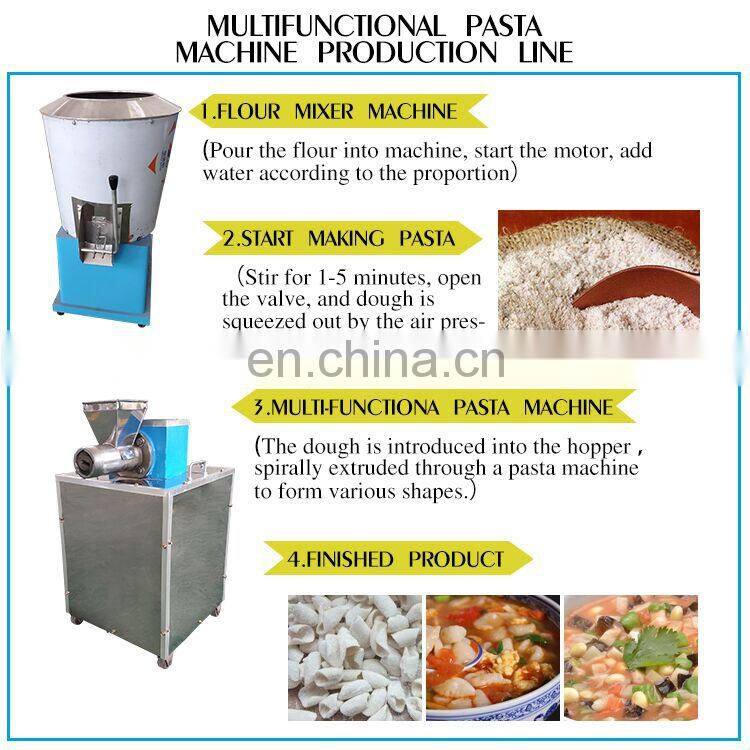 MULTIFUNCTIONAL PASTA MACHINE PRODUCTION LINE

1.FLOUR MIXER MACHINE

(Pour the flour into machine, start the motor, add water according to the proportion)

2.START MAKING PASTA

(Stir for 1-5 minutes, open the valve, and dough is squeezed out by the air pres-

en.china.cn

3.MULTI-FUNCTIONA PASTA MACHINE

(The dough is introduced into the hopper , spirally extruded through a pasta machine to form various shapes.)

4.FINISHED PRODUCT