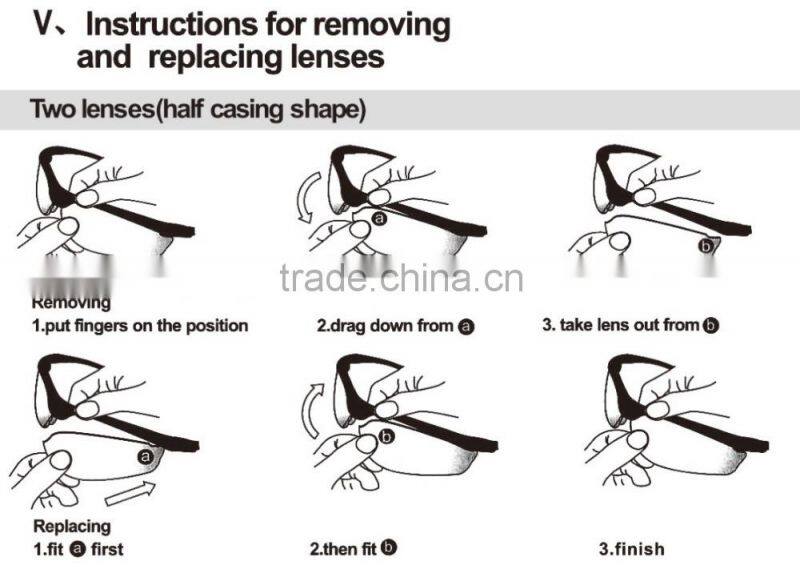 V、Instructions for removing and replacing lenses

Two lenses(half casing shape)

a

b

trade.china.cn

Removing
1.put fingers on the position

2.drag down from a

3. take lens out from b

a

b

Replacing
1.fit a first

2.then fit b

3.finish