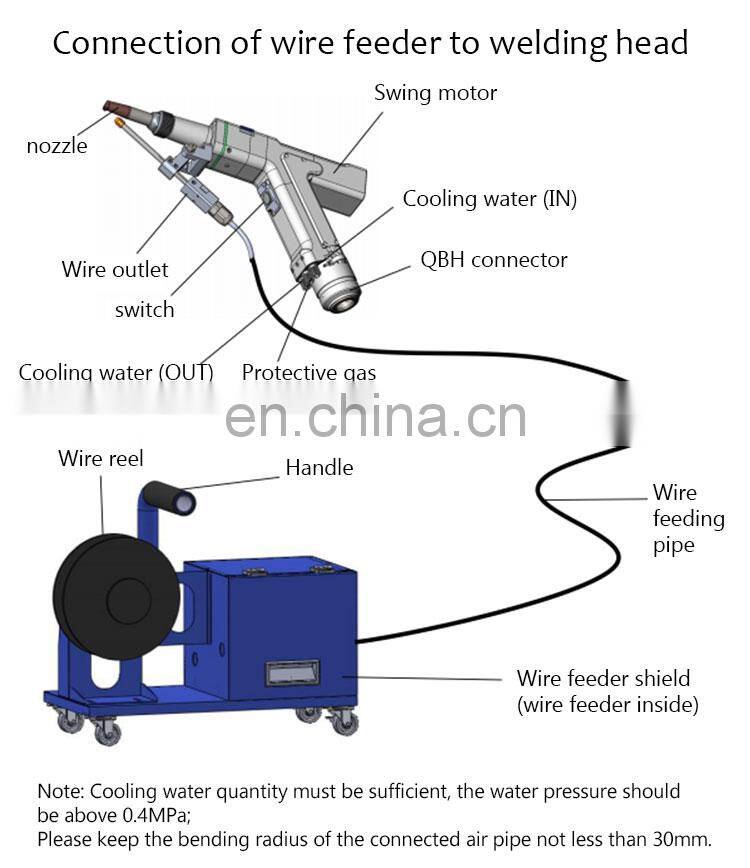 Connection of wire feeder to welding head

Swing motor

nozzle

Cooling water (IN)

QBH connector

Wire outlet

switch

Cooling water (OUT)

Protective gas

en.china.cn

Wire reel

Handle

Wire feeding pipe

Wire feeder shield (wire feeder inside)

Note: Cooling water quantity must be sufficient, the water pressure should be above 0.4MPa;
Please keep the bending radius of the connected air pipe not less than 30mm.