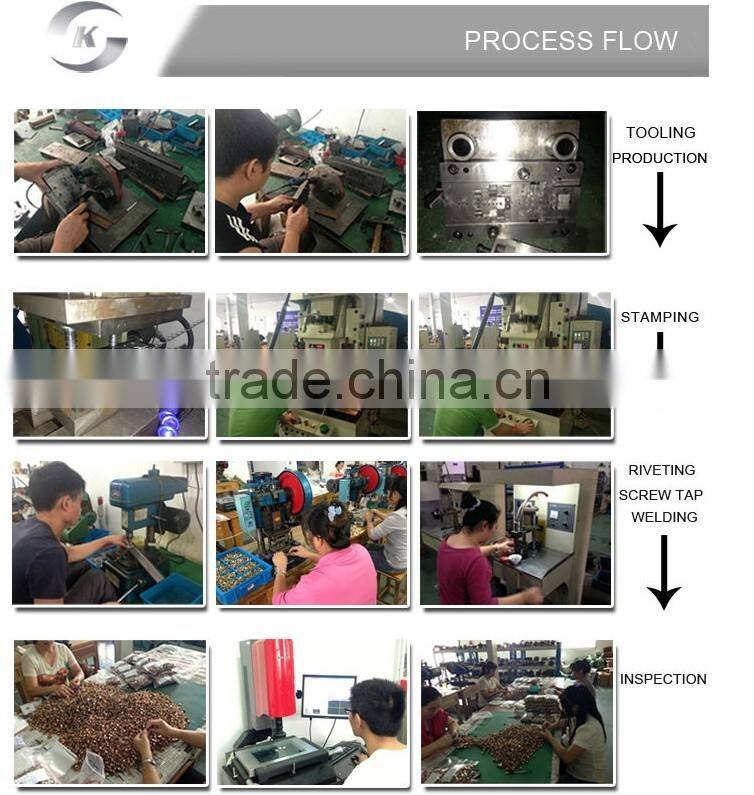 K

PROCESS FLOW

TOOLING PRODUCTION

STAMPING

trade.china.cn

RIVETING
SCREW TAP
WELDING

INSPECTION