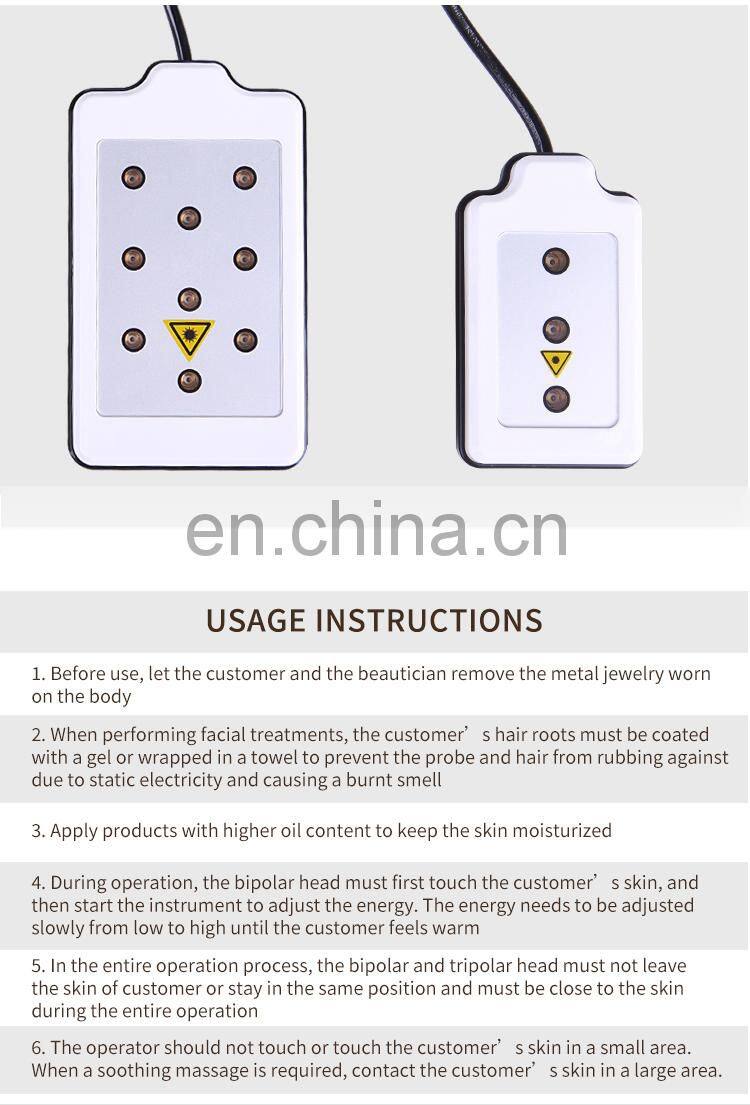 en.china.cn

USAGE INSTRUCTIONS

1. Before use, let the customer and the beautician remove the metal jewelry worn on the body

2. When performing facial treatments, the customer’ s hair roots must be coated with a gel or wrapped in a towel to prevent the probe and hair from rubbing against due to static electricity and causing a burnt smell

3. Apply products with higher oil content to keep the skin moisturized

4. During operation, the bipolar head must first touch the customer’ s skin, and then start the instrument to adjust the energy. The energy needs to be adjusted slowly from low to high until the customer feels warm

5. In the entire operation process, the bipolar and tripolar head must not leave the skin of customer or stay in the same position and must be close to the skin during the entire operation

6. The operator should not touch or touch the customer’ s skin in a small area. When a soothing massage is required, contact the customer’ s skin in a large area.