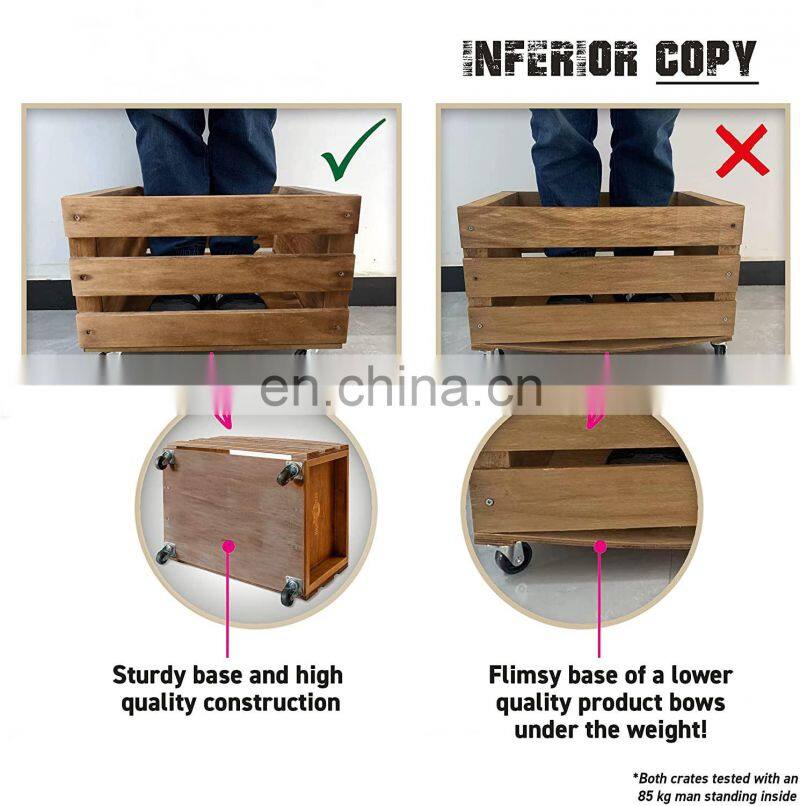 INFERIOR COPY

en.china.cn

Sturdy base and high quality construction

Flimsy base of a lower quality product bows under the weight!

*Both crates tested with an 85 kg man standing inside