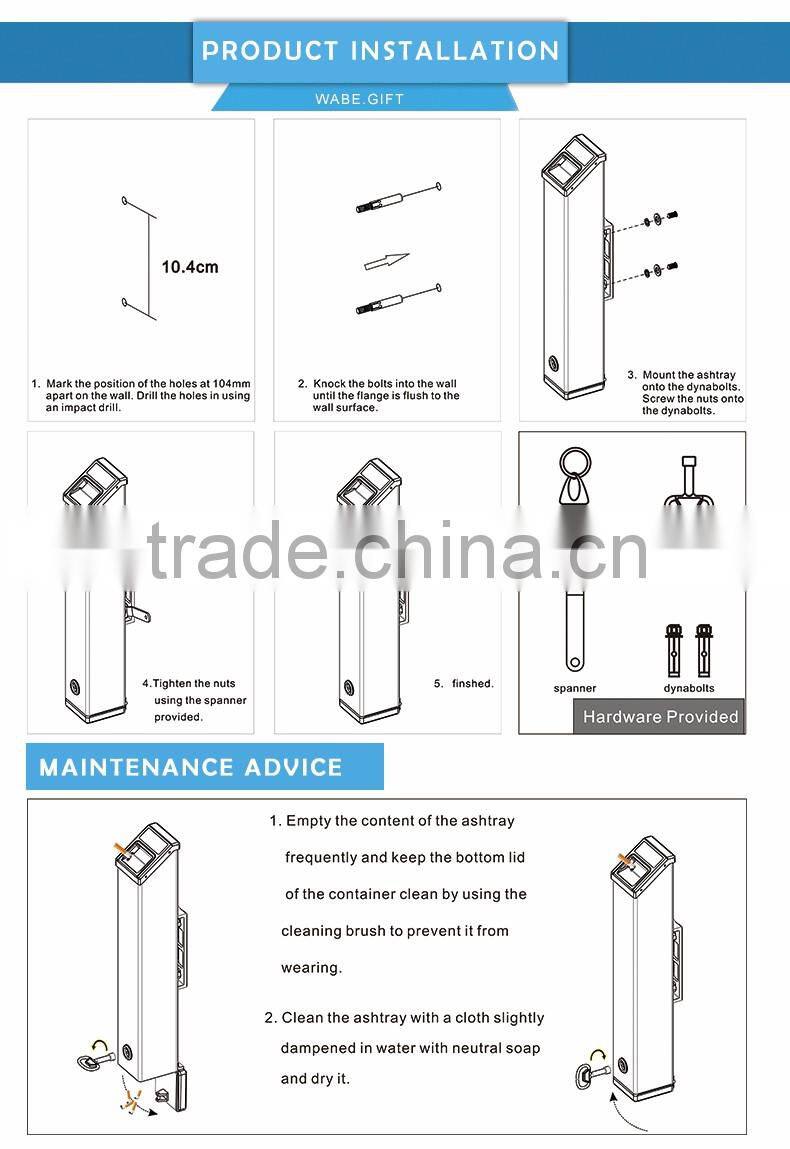 PRODUCT INSTALLATION

WABE.GIFT

10.4cm

1. Mark the position of the holes at 104mm apart on the wall. Drill the holes in using an impact drill.

2. Knock the bolts into the wall until the flange is flush to the wall surface.

3. Mount the ashtray onto the dynabolts. Screw the nuts onto the dynabolts.

trade.china.cn

4.Tighten the nuts using the spanner provided.

5. finshed.

spanner

dynabolts

Hardware Provided

MAINTENANCE ADVICE

1. Empty the content of the ashtray frequently and keep the bottom lid of the container clean by using the cleaning brush to prevent it from wearing.

2. Clean the ashtray with a cloth slightly dampened in water with neutral soap and dry it.