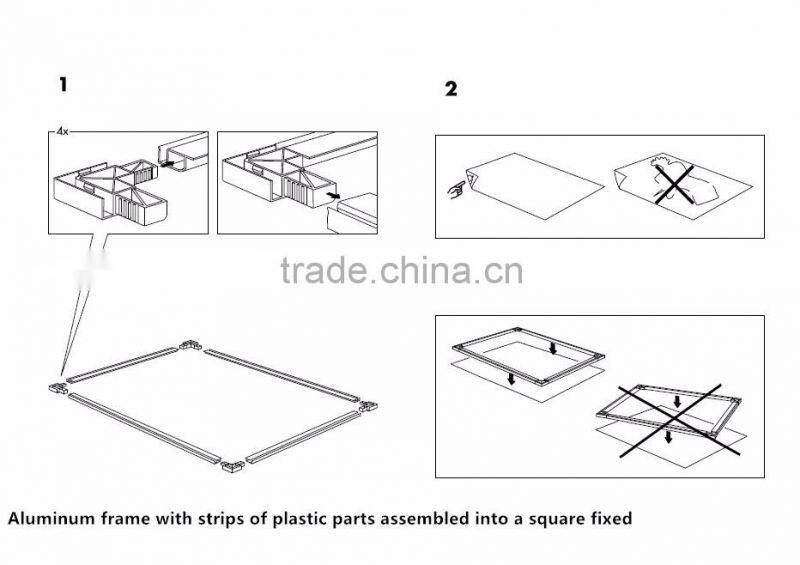 1

4x

2

trade.china.cn

Aluminum frame with strips of plastic parts assembled into a square fixed