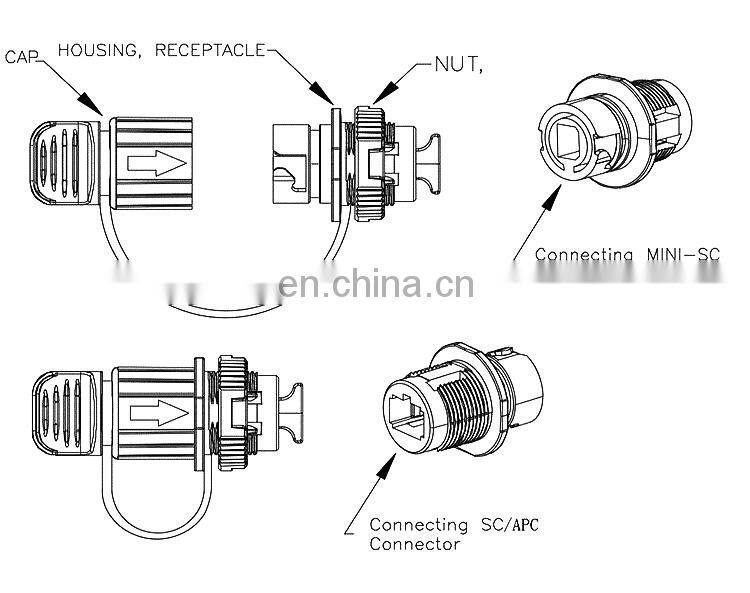 CAP HOUSING, RECEPTACLE NUT,

Connecting MINI-SC

en.china.cn

Connecting SC/APC Connector