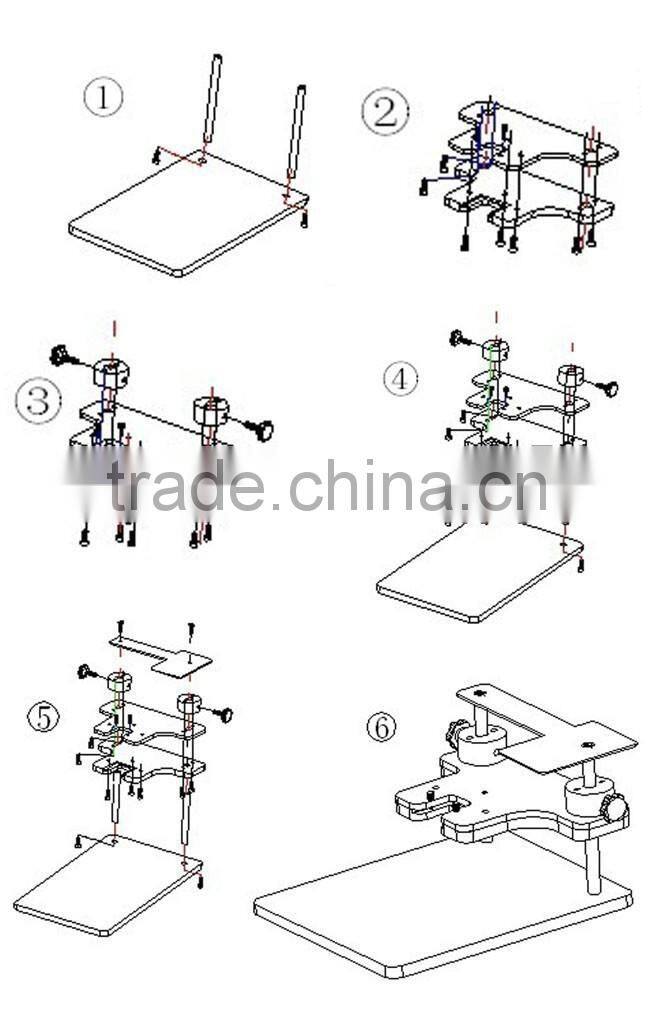 ①

②

③

④

trade.china.cn

⑤

⑥