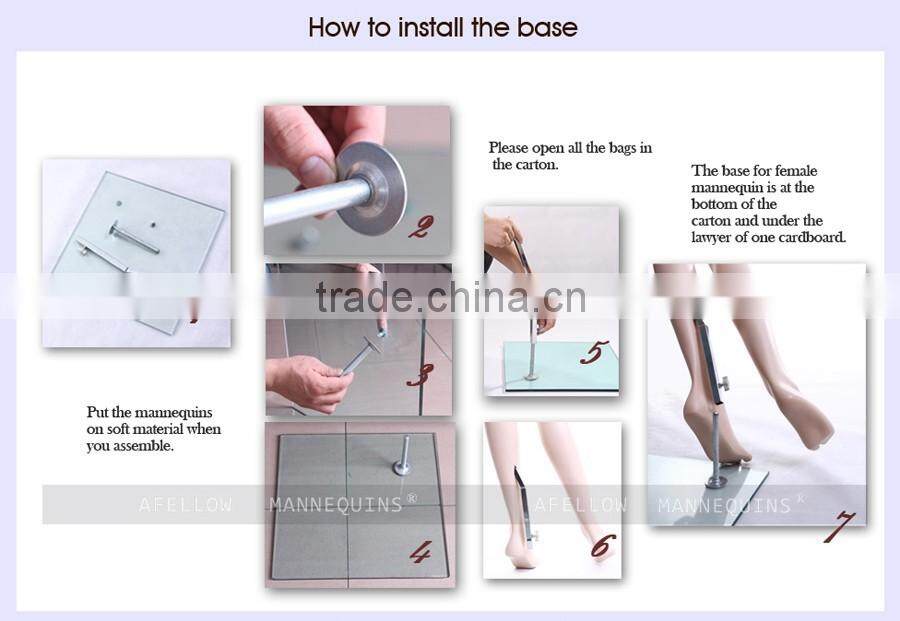 How to install the base

2

Please open all the bags in the carton.

The base for female mannequin is at the bottom of the carton and under the lawyer of one cardboard.

trade.china.cn

3

5

Put the mannequins on soft material when you assemble.

AFELLOW MANNEQUINS®

AFELLOW MANNEQUINS®

4

6

7