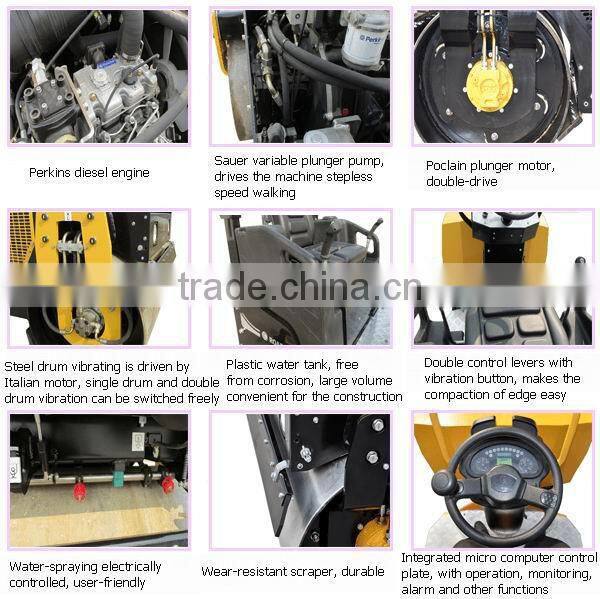 Perkins diesel engine

Sauer variable plunger pump, drives the machine stepless speed walking

Poclain plunger motor, double-drive

trade.china.cn

Steel drum vibrating is driven by Italian motor, single drum and double drum vibration can be switched freely

Plastic water tank, free from corrosion, large volume convenient for the construction

Double control levers with vibration button, makes the compaction of edge easy

Water-spraying electrically controlled, user-friendly

Wear-resistant scraper, durable

Integrated micro computer control plate, with operation, monitoring, alarm and other functions