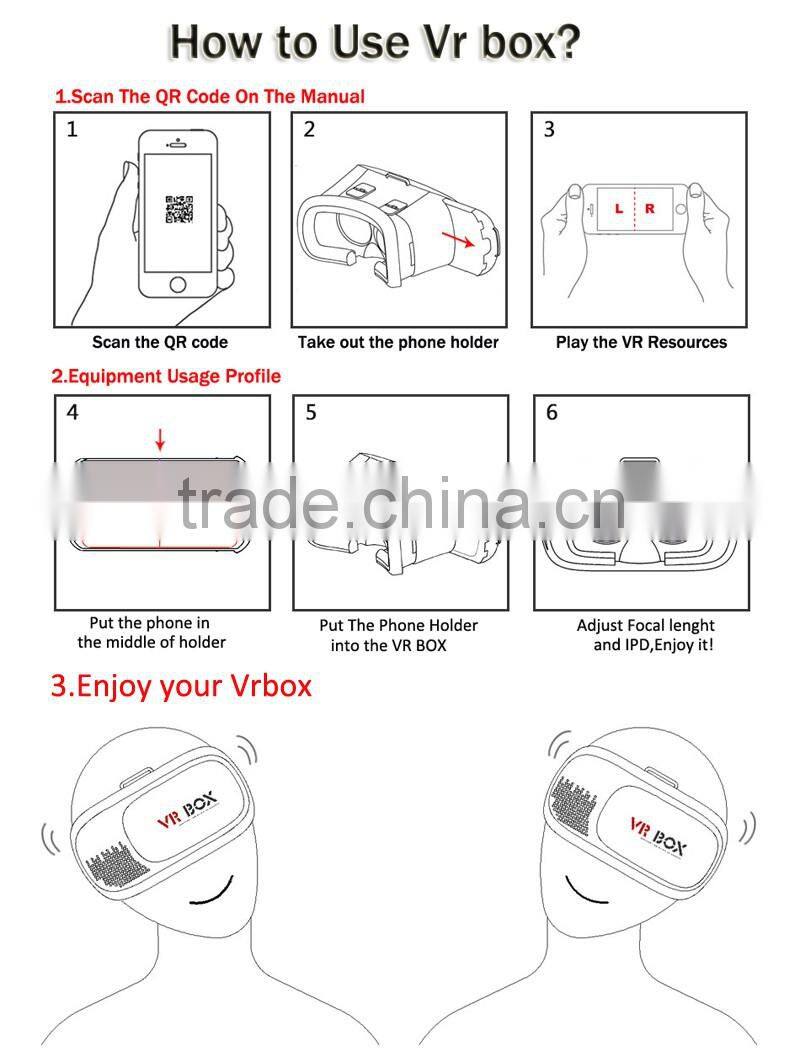 How to Use Vr box?

1.Scan The QR Code On The Manual

1

Scan the QR code

2

Take out the phone holder

3

L R

Play the VR Resources

2.Equipment Usage Profile

4

Put the phone in the middle of holder

5

Put The Phone Holder into the VR BOX

6

Adjust Focal lenght and IPD,Enjoy it!

trade.china.cn

3.Enjoy your Vrbox

VR BOX

VR BOX