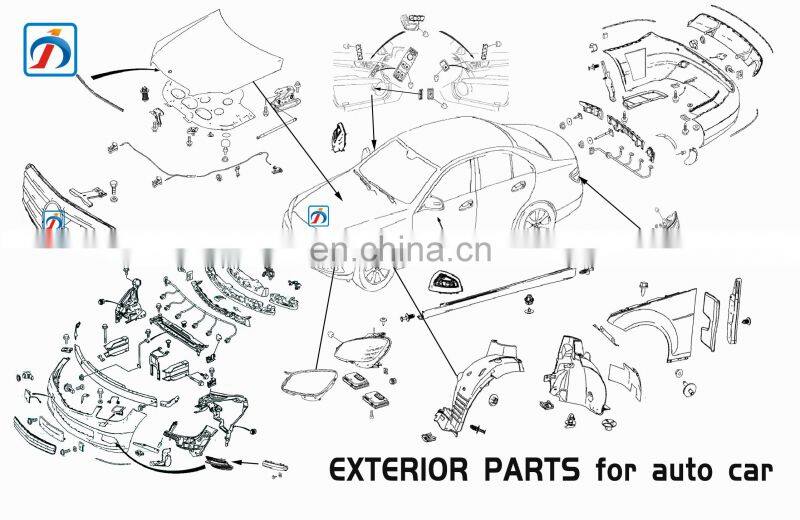 en.china.cn

EXTERIOR PARTS for auto car