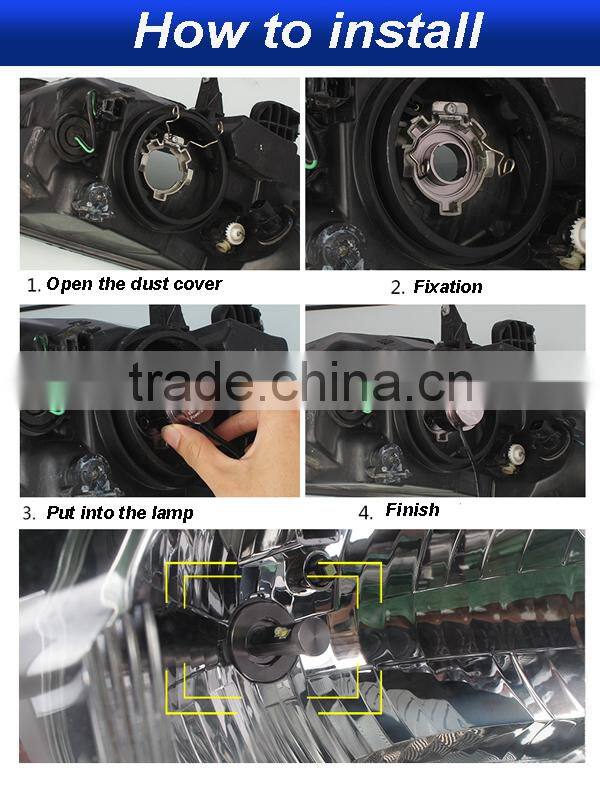 How to install

1. Open the dust cover

2. Fixation

trade.china.cn

3. Put into the lamp

4. Finish