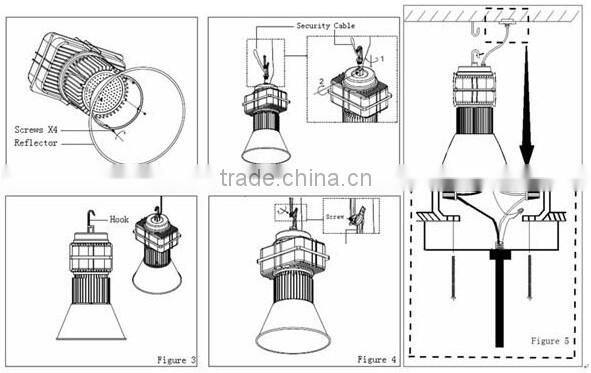 Screws X4
Reflector

Security Cable
1
2

trade.china.cn

Hook

Figure 3

Screw

Figure 4

Figure 5