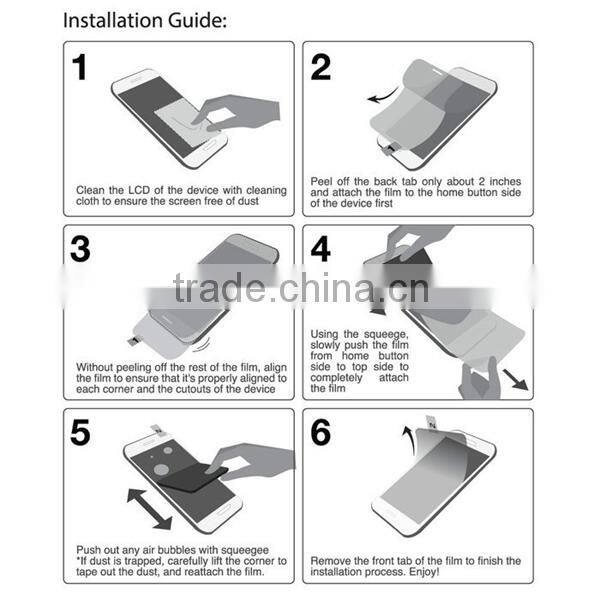 Installation Guide:

1

Clean the LCD of the device with cleaning cloth to ensure the screen free of dust

2

Peel off the back tab only about 2 inches and attach the film to the home button side of the device first

3

Without peeling off the rest of the film, align the film to ensure that it's properly aligned to each corner and the cutouts of the device

4

Using the squeege, slowly push the film from home button side to top side to completely attach the film

trade.china.cn

5

Push out any air bubbles with squeegee
*If dust is trapped, carefully lift the corner to tape out the dust, and reattach the film.

6

Remove the front tab of the film to finish the installation process. Enjoy!