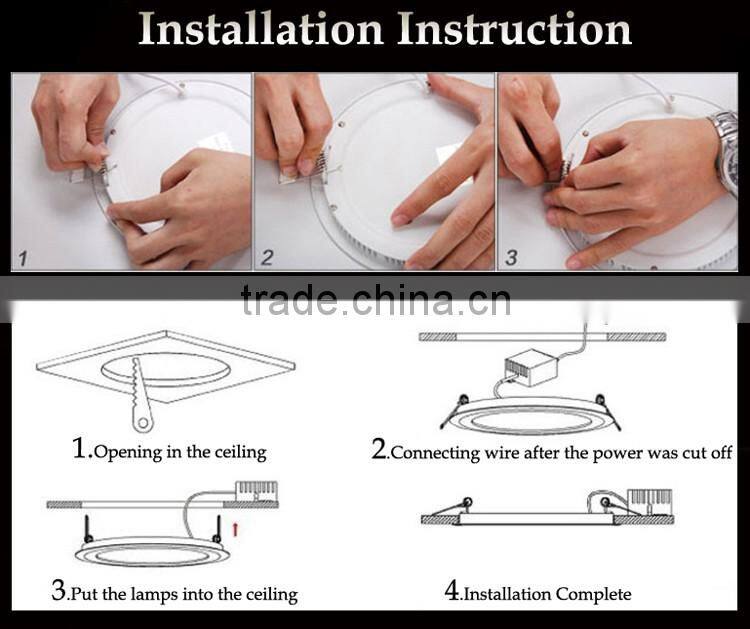 Installation Instruction

1

2

3

trade.china.cn

1.Opening in the ceiling

2.Connecting wire after the power was cut off

3.Put the lamps into the ceiling

4.Installation Complete