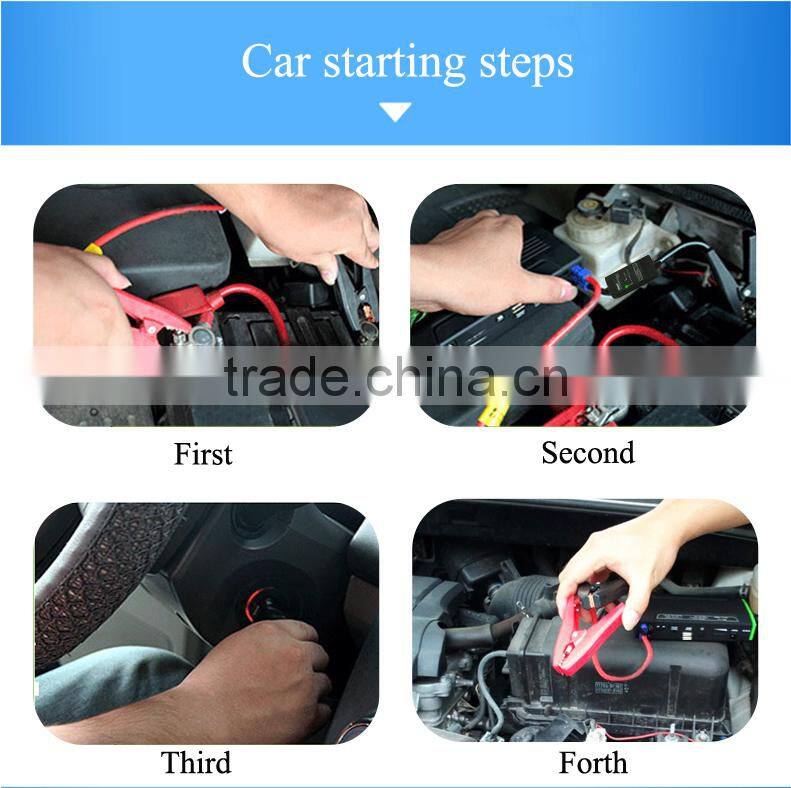 Car starting steps

trade.china.cn

First

Second

Third

Forth