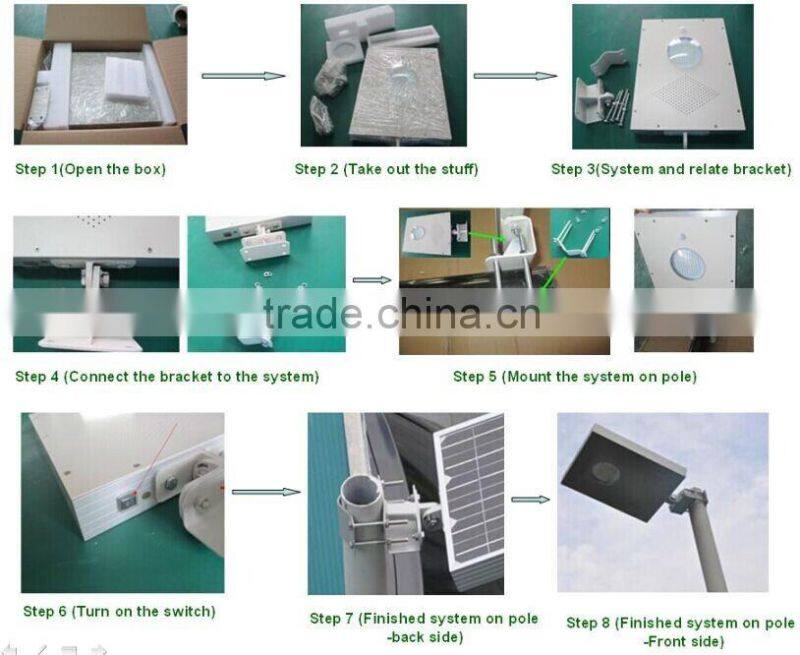 Step 1(Open the box)

Step 2 (Take out the stuff)

Step 3(System and relate bracket)

trade.china.cn

Step 4 (Connect the bracket to the system)

Step 5 (Mount the system on pole)

Step 6 (Turn on the switch)

Step 7 (Finished system on pole -back side)

Step 8 (Finished system on pole -Front side)