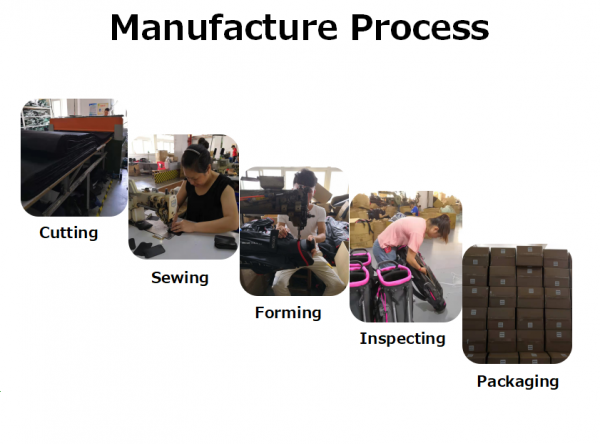 Manufacture Process

Cutting

Sewing

Forming

Inspecting

Packaging