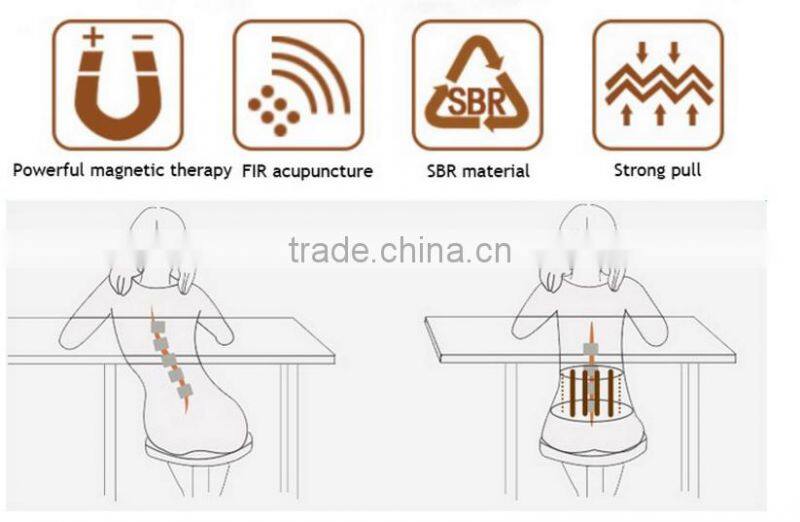 + −

SBR

Powerful magnetic therapy FIR acupuncture SBR material Strong pull

trade.china.cn