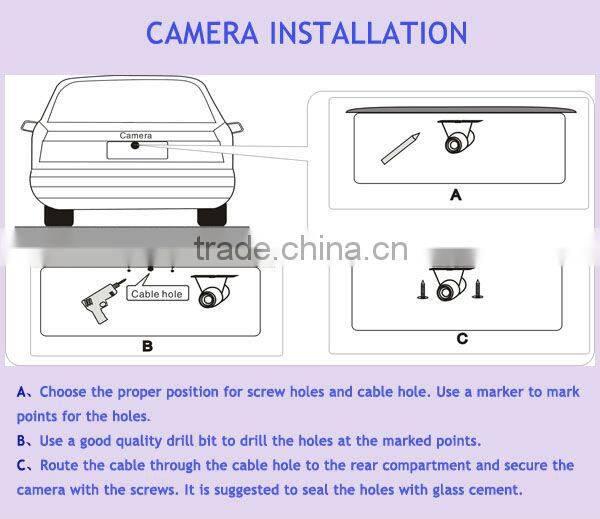 CAMERA INSTALLATION

Camera

A

trade.china.cn

Cable hole

B

C

A、Choose the proper position for screw holes and cable hole. Use a marker to mark points for the holes.

B、Use a good quality drill bit to drill the holes at the marked points.

C、Route the cable through the cable hole to the rear compartment and secure the camera with the screws. It is suggested to seal the holes with glass cement.