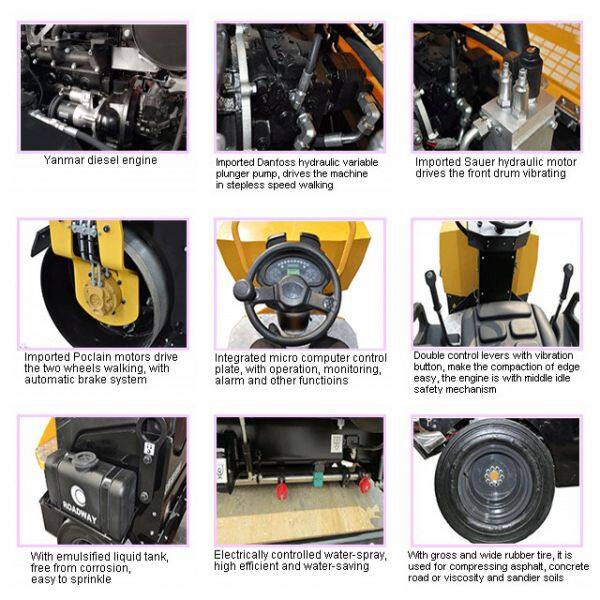 Yanmar diesel engine

Imported Danfoss hydraulic variable plunger pump, drives the machine in stepless speed walking

Imported Sauer hydraulic motor drives the front drum vibrating

Imported Poclain motors drive the two wheels walking, with automatic brake system

Integrated micro computer control plate, with operation, monitoring, alarm and other functioins

Double control levers with vibration button, make the compaction of edge easy, the engine is with middle idle safety mechanism

ROADWAY

With emulsified liquid tank, free from corrosion, easy to sprinkle

Electrically controlled water-spray, high efficient and water-saving

With gross and wide rubber tire, it is used for compressing asphalt, concrete road or viscosity and sandier soils