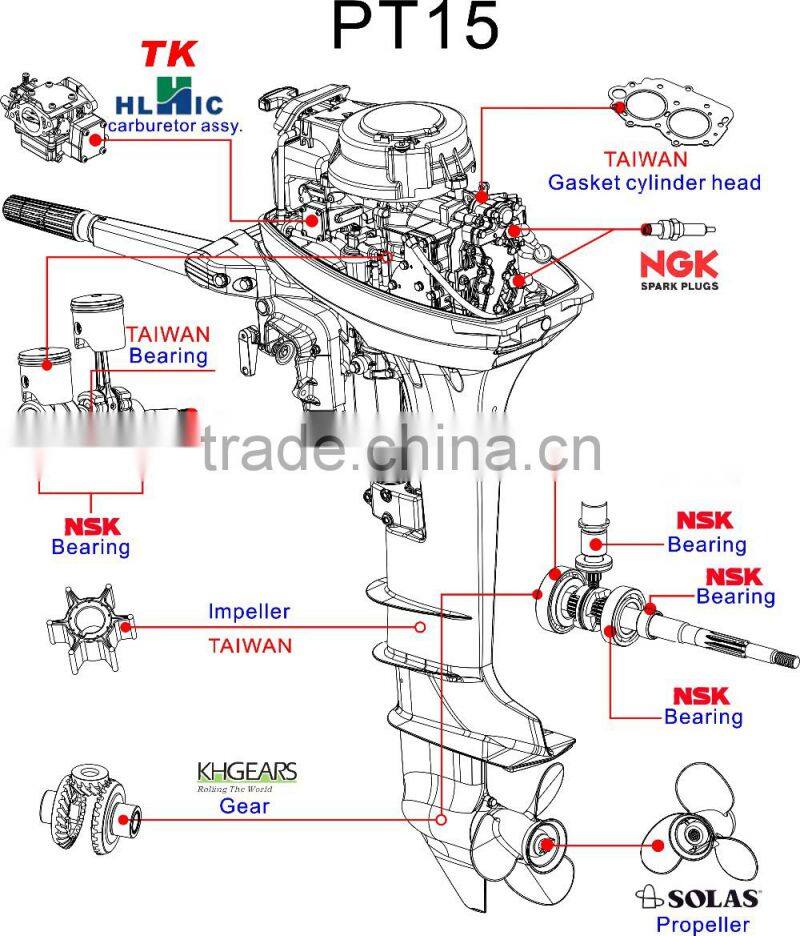 PT15

TK
HLHIC
carburetor assy.

TAIWAN
Gasket cylinder head

NGK
SPARK PLUGS

TAIWAN
Bearing

trade.china.cn

NSK
Bearing

NSK
Bearing

NSK
Bearing

Impeller
TAIWAN

NSK
Bearing

KHGEARS
Rolling The World
Gear

SOLAS
Propeller