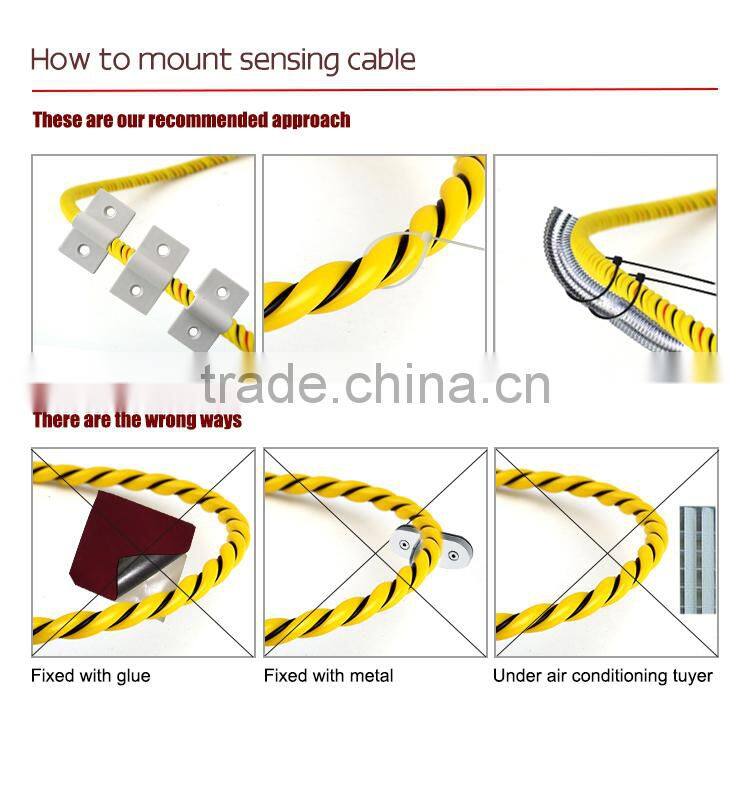 How to mount sensing cable

These are our recommended approach

trade.china.cn

There are the wrong ways

Fixed with glue

Fixed with metal

Under air conditioning tuyer