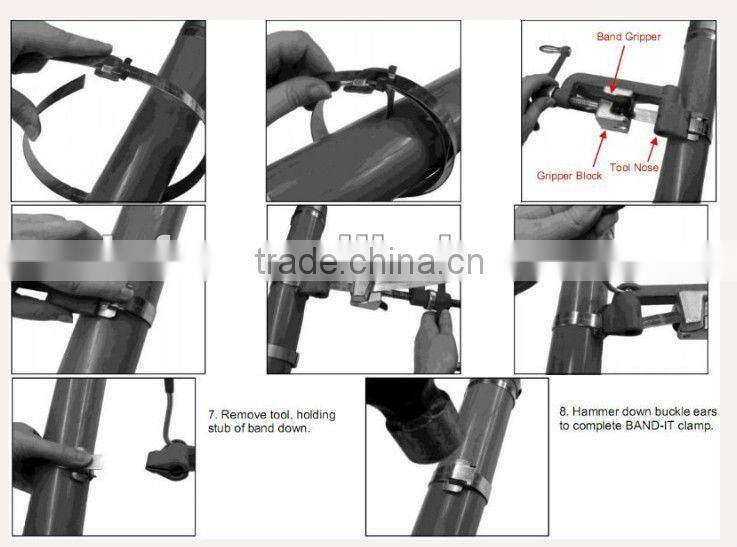 Band Gripper

Gripper Block

Tool Nose

trade.china.cn

7. Remove tool, holding stub of band down.

8. Hammer down buckle ears to complete BAND-IT clamp.