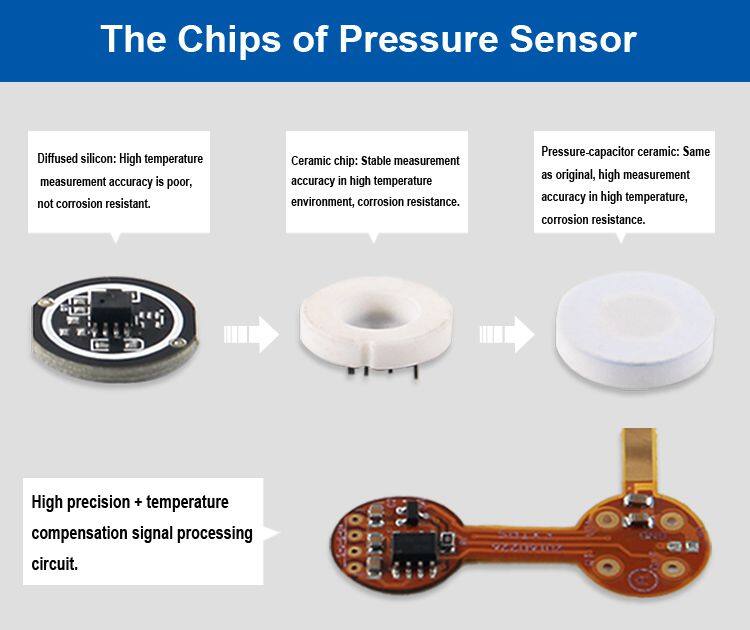 The Chips of Pressure Sensor

Diffused silicon: High temperature measurement accuracy is poor, not corrosion resistant.

Ceramic chip: Stable measurement accuracy in high temperature environment, corrosion resistance.

Pressure-capacitor ceramic: Same as original, high measurement accuracy in high temperature, corrosion resistance.

High precision + temperature compensation signal processing circuit.