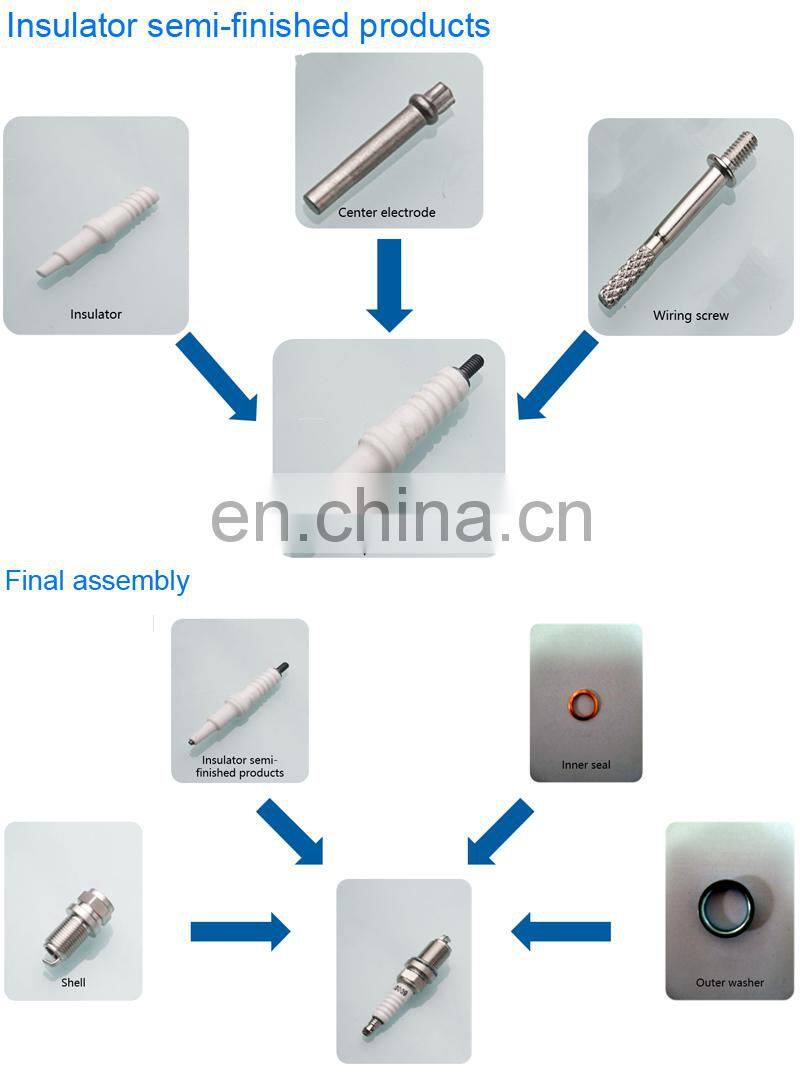 Insulator semi-finished products

Center electrode

Insulator

Wiring screw

en.china.cn

Final assembly

Insulator semi-finished products

Inner seal

Shell

Outer washer