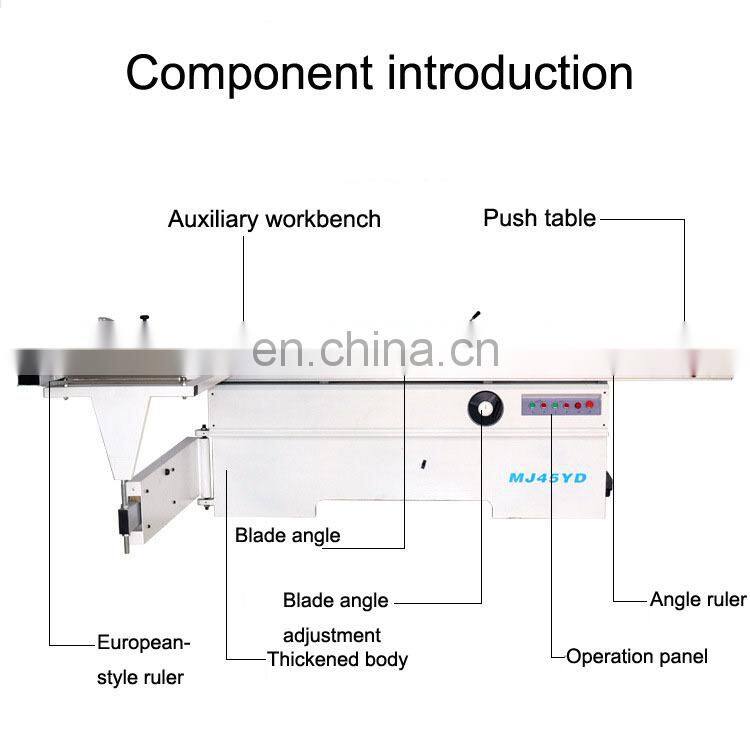 Component introduction

Auxiliary workbench

Push table

en.china.cn

MJ45YD

Blade angle

Blade angle

adjustment

Angle ruler

European-style ruler

Thickened body

Operation panel