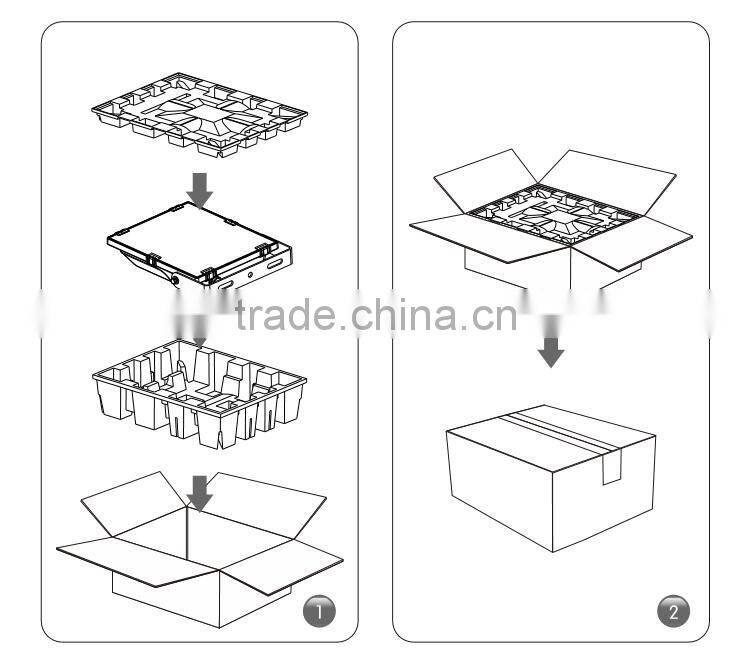 trade.china.cn

1

2