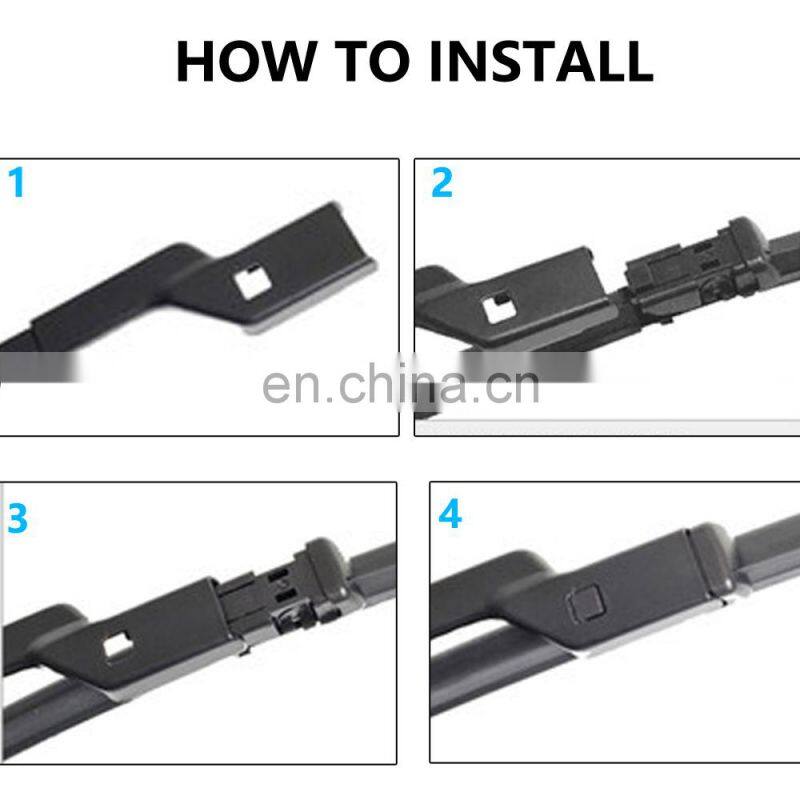 HOW TO INSTALL

1

2

en.china.cn

3

4