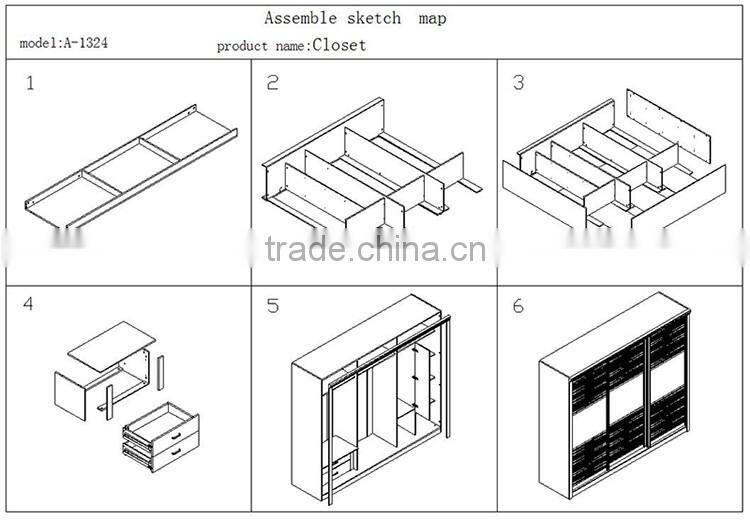 Assemble sketch map

model:A-1324

product name:Closet

1

2

3

trade.china.cn

4

5

6