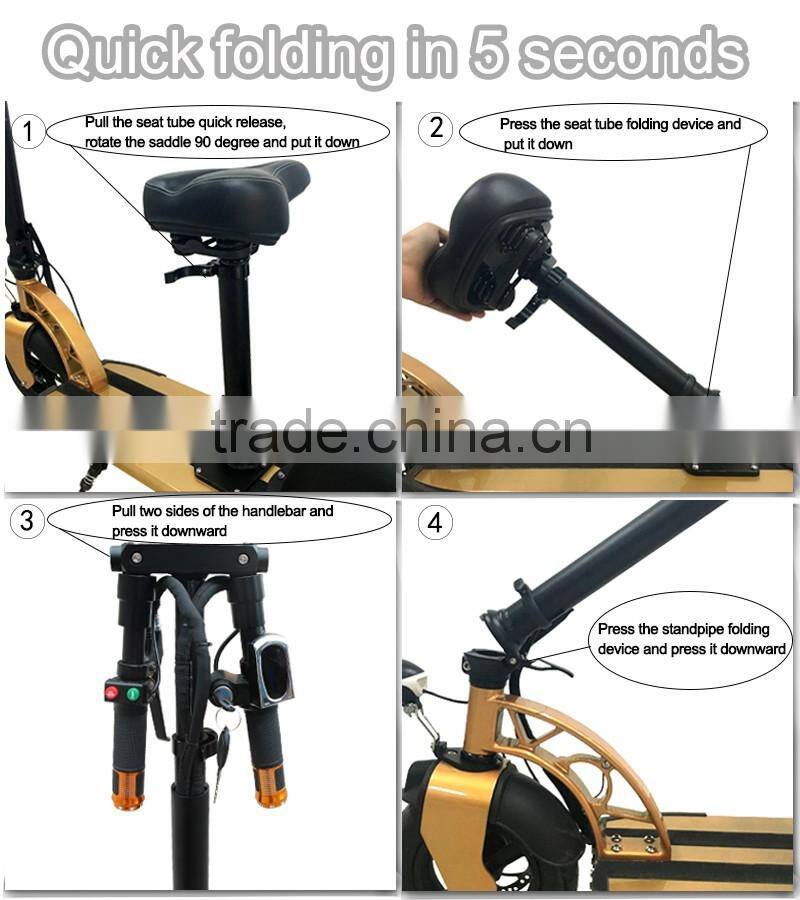 Quick folding in 5 seconds

1
Pull the seat tube quick release, rotate the saddle 90 degree and put it down

2
Press the seat tube folding device and put it down

trade.china.cn

3
Pull two sides of the handlebar and press it downward

4
Press the standpipe folding device and press it downward