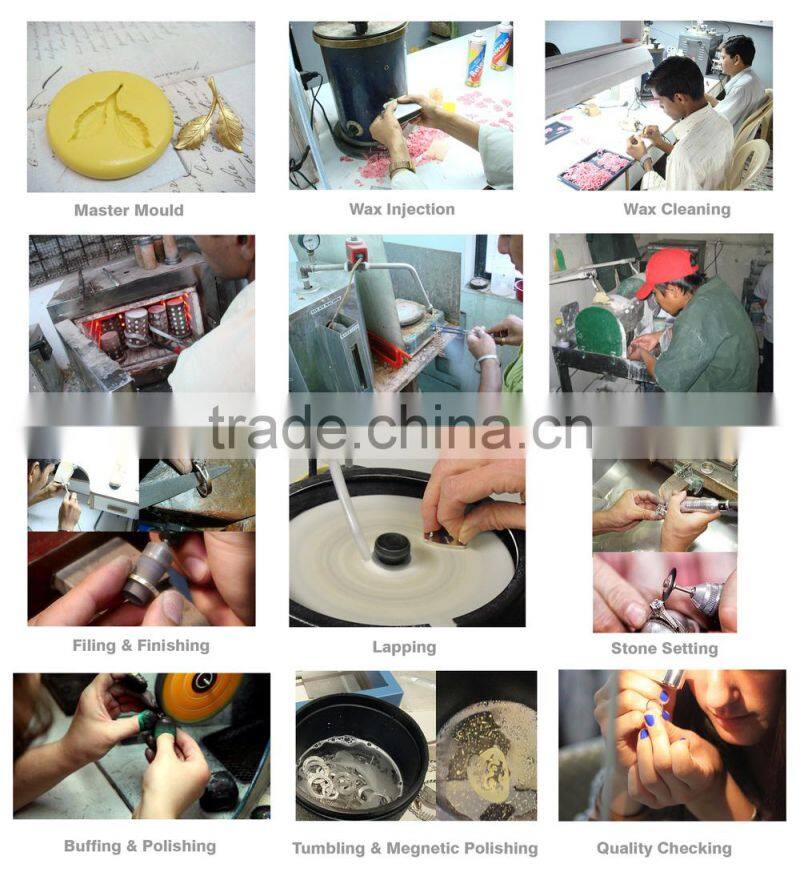 Master Mould

Wax Injection

Wax Cleaning

trade.china.cn

Filing & Finishing

Lapping

Stone Setting

Buffing & Polishing

Tumbling & Megnetic Polishing

Quality Checking