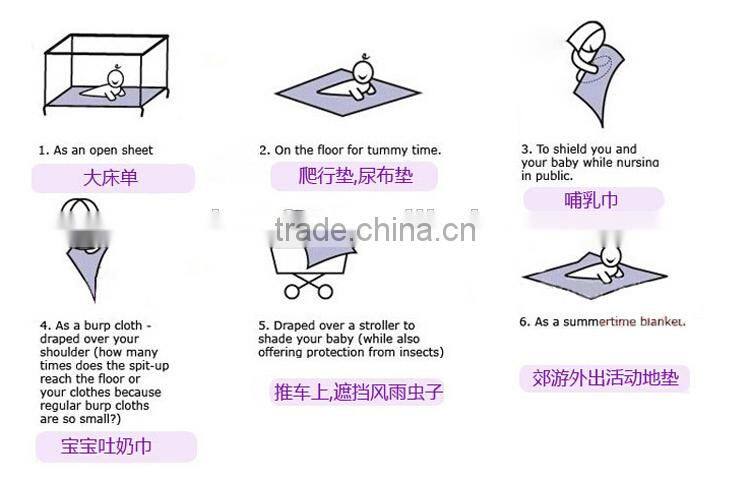 1. As an open sheet

大床单

2. On the floor for tummy time.

爬行垫,尿布垫

3. To shield you and your baby while nursing in public.

哺乳巾

trade.china.cn

4. As a burp cloth - draped over your shoulder (how many times does the spit-up reach the floor or your clothes because regular burp cloths are so small?)

宝宝吐奶巾

5. Draped over a stroller to shade your baby (while also offering protection from insects)

推车上,遮挡风雨虫子

6. As a summertime blanket.

郊游外出活动地垫