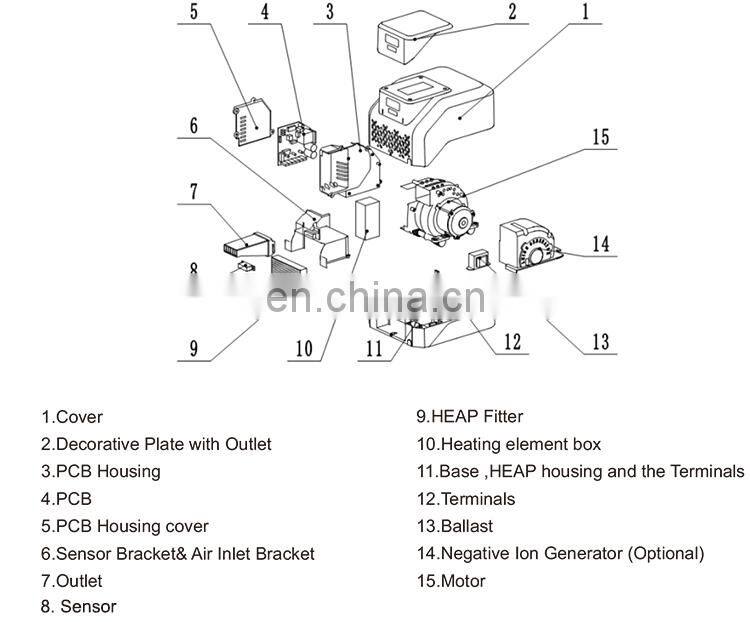 5 4 3 2 1

6

15

7

14

8

en.china.cn

9 10 11 12 13

1.Cover
2.Decorative Plate with Outlet
3.PCB Housing
4.PCB
5.PCB Housing cover
6.Sensor Bracket& Air Inlet Bracket
7.Outlet
8. Sensor

9.HEAP Fitter
10.Heating element box
11.Base ,HEAP housing and the Terminals
12.Terminals
13.Ballast
14.Negative Ion Generator (Optional)
15.Motor