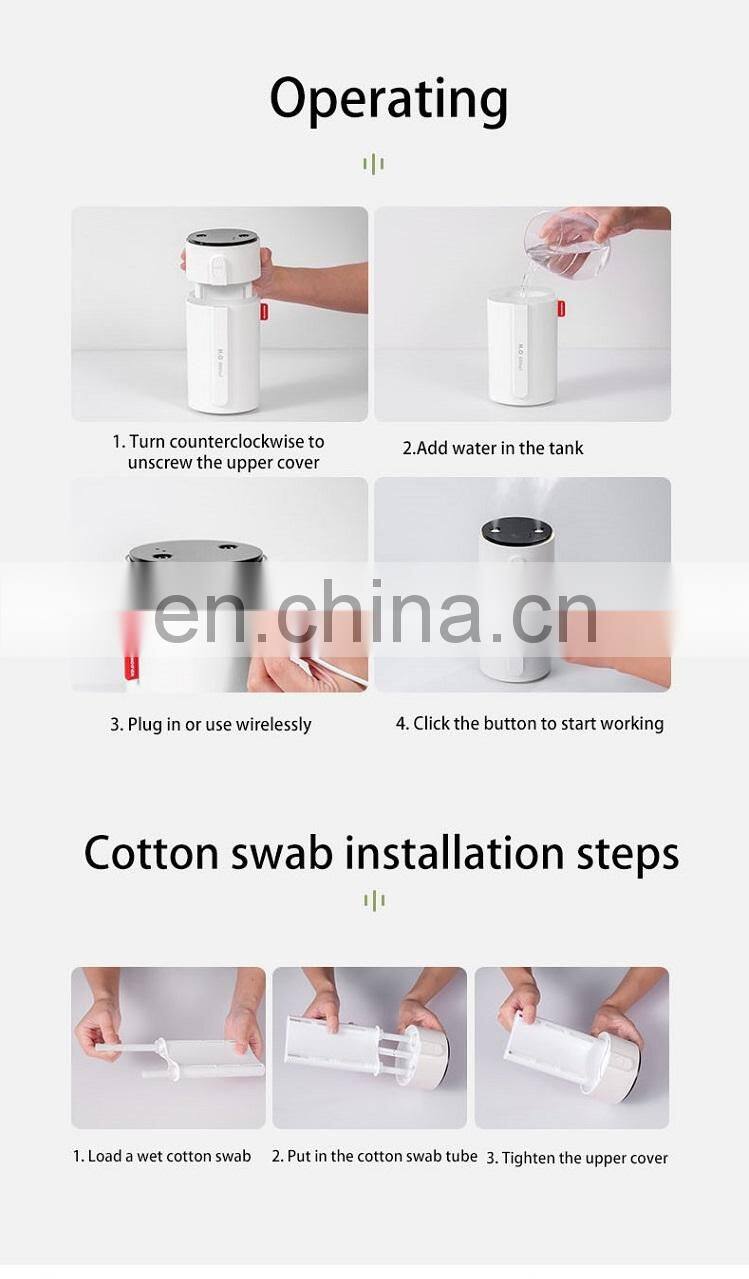 Operating

1. Turn counterclockwise to unscrew the upper cover

2.Add water in the tank

en.china.cn

3. Plug in or use wirelessly

4. Click the button to start working

Cotton swab installation steps

1. Load a wet cotton swab

2. Put in the cotton swab tube

3. Tighten the upper cover